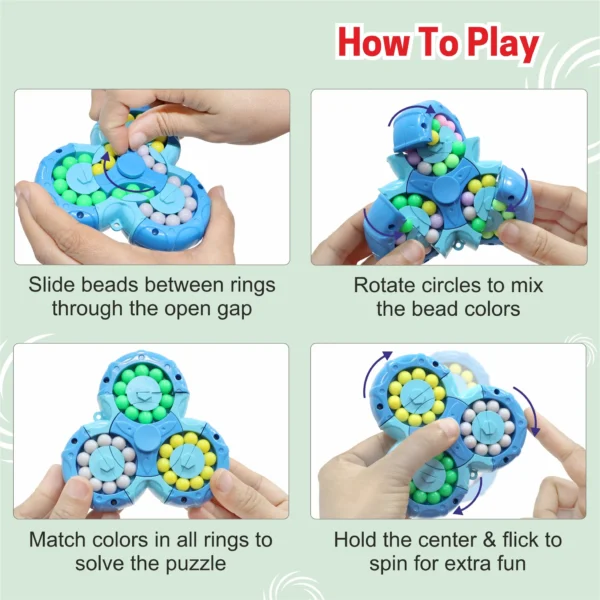 How To Play

Slide beads between rings through the open gap

Rotate circles to mix the bead colors

Match colors in all rings to solve the puzzle

Hold the center & flick to spin for extra fun