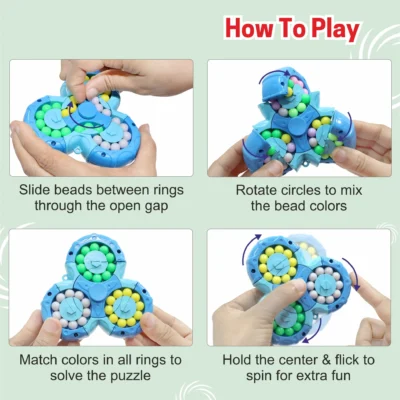 How To Play

Slide beads between rings through the open gap

Rotate circles to mix the bead colors

Match colors in all rings to solve the puzzle

Hold the center & flick to spin for extra fun